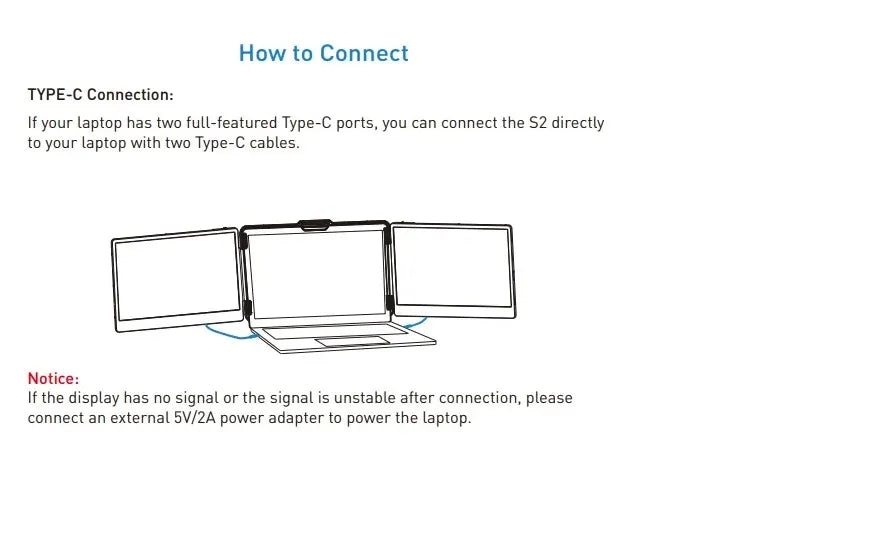 How to Connect

TYPE-C Connection:

If your laptop has two full-featured Type-C ports, you can connect the S2 directly to your laptop with two Type-C cables.

Notice:
If the display has no signal or the signal is unstable after connection, please connect an external 5V/2A power adapter to power the laptop.